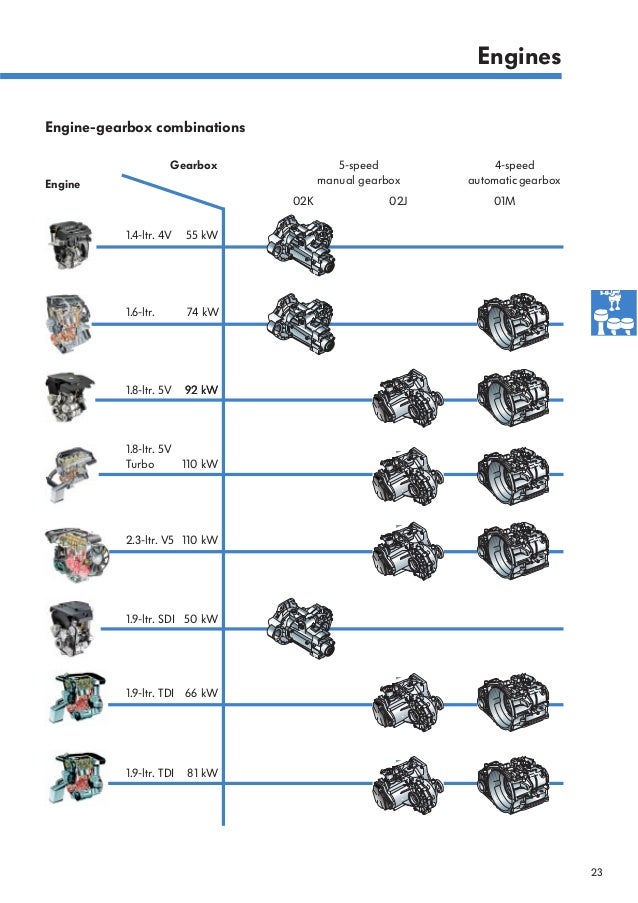 Engines

Engine-gearbox combinations

Gearbox

Engine

5-speed manual gearbox

4-speed automatic gearbox

02K

02J

01M

1.4-ltr. 4V 55 kW

1.6-ltr. 74 kW

1.8-ltr. 5V 92 kW

1.8-ltr. 5V Turbo 110 kW

2.3-ltr. V5 110 kW

1.9-ltr. SDI 50 kW

1.9-ltr. TDI 66 kW

1.9-ltr. TDI 81 kW

23