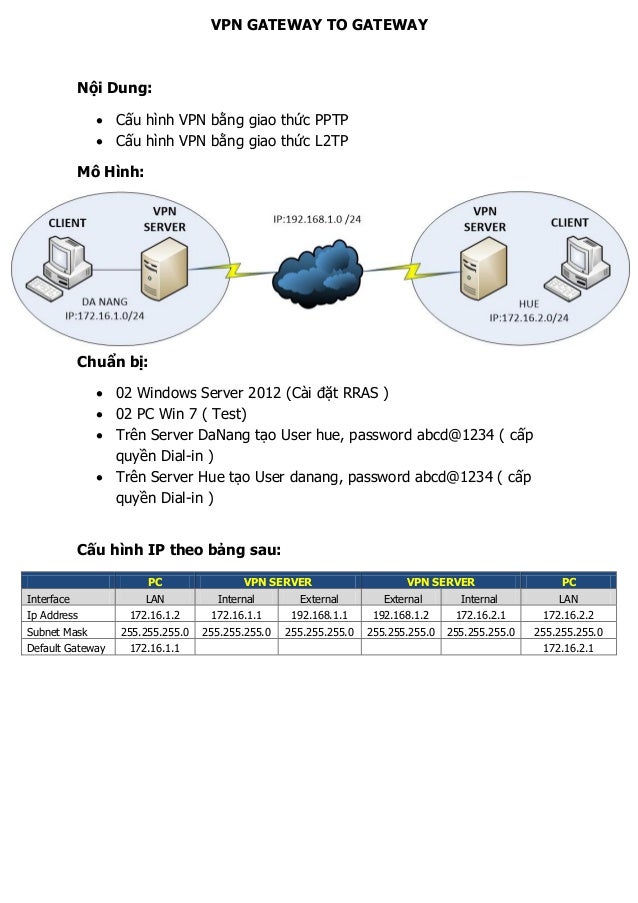 VPN GATEWAY TO GATEWAY

Nội Dung:

- Cấu hình VPN bằng giao thức PPTP
- Cấu hình VPN bằng giao thức L2TP

Mô Hình:

CLIENT
VPN SERVER
DA NANG
IP:172.16.1.0/24
IP:192.168.1.0 /24
VPN SERVER
CLIENT
HUE
IP:172.16.2.0/24

Chuẩn bị:

- 02 Windows Server 2012 (Cài đặt RRAS )
- 02 PC Win 7 ( Test)
- Trên Server DaNang tạo User hue, password abcd@1234 ( cấp quyền Dial-in )
- Trên Server Hue tạo User danang, password abcd@1234 ( cấp quyền Dial-in )

Cấu hình IP theo bảng sau:

| | PC | VPN SERVER | | VPN SERVER | | PC |
|---|---|---|---|---|---|---|
| Interface | LAN | Internal | External | External | Internal | LAN |
| Ip Address | 172.16.1.2 | 172.16.1.1 | 192.168.1.1 | 192.168.1.2 | 172.16.2.1 | 172.16.2.2 |
| Subnet Mask | 255.255.255.0 | 255.255.255.0 | 255.255.255.0 | 255.255.255.0 | 255.255.255.0 | 255.255.255.0 |
| Default Gateway | 172.16.1.1 | | | | | 172.16.2.1 |