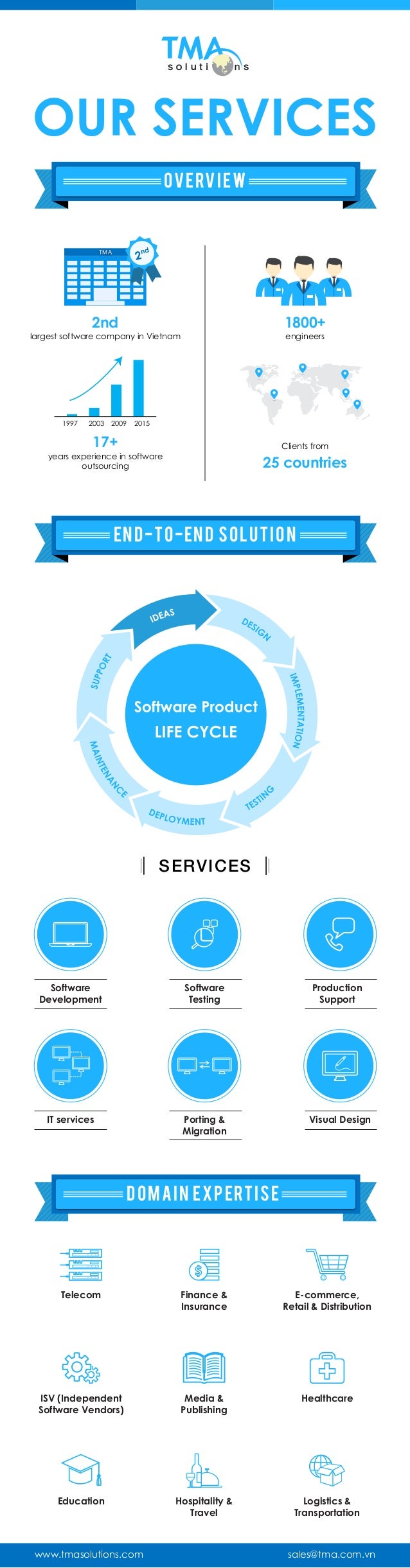 TMA solutions

OUR SERVICES

OVERVIEW

TMA

2nd

2nd
largest software company in Vietnam

1997 2003 2009 2015

17+
years experience in software outsourcing

1800+
engineers

Clients from
25 countries

END-TO-END SOLUTION

IDEAS
DESIGN
IMPLEMENTATION
TESTING
DEPLOYMENT
MAINTENANCE
SUPPORT

Software Product
LIFE CYCLE

SERVICES

Software Development

Software Testing

Production Support

IT services

Porting & Migration

Visual Design

DOMAIN EXPERTISE

Telecom

Finance & Insurance

E-commerce, Retail & Distribution

ISV (Independent Software Vendors)

Media & Publishing

Healthcare

Education

Hospitality & Travel

Logistics & Transportation

www.tmasolutions.com

sales@tma.com.vn