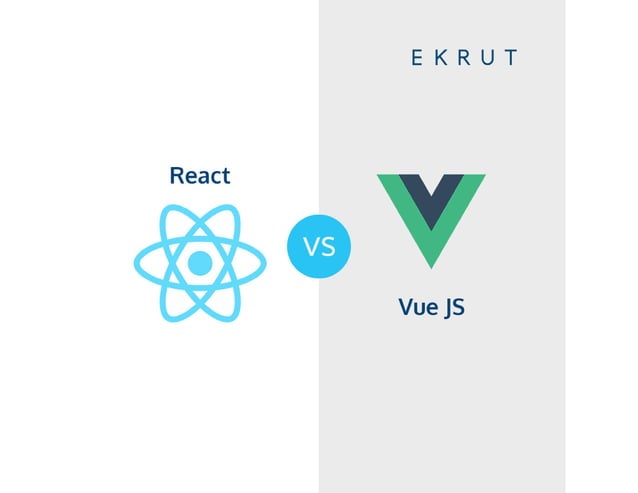 EKRUT

React

VS

Vue JS