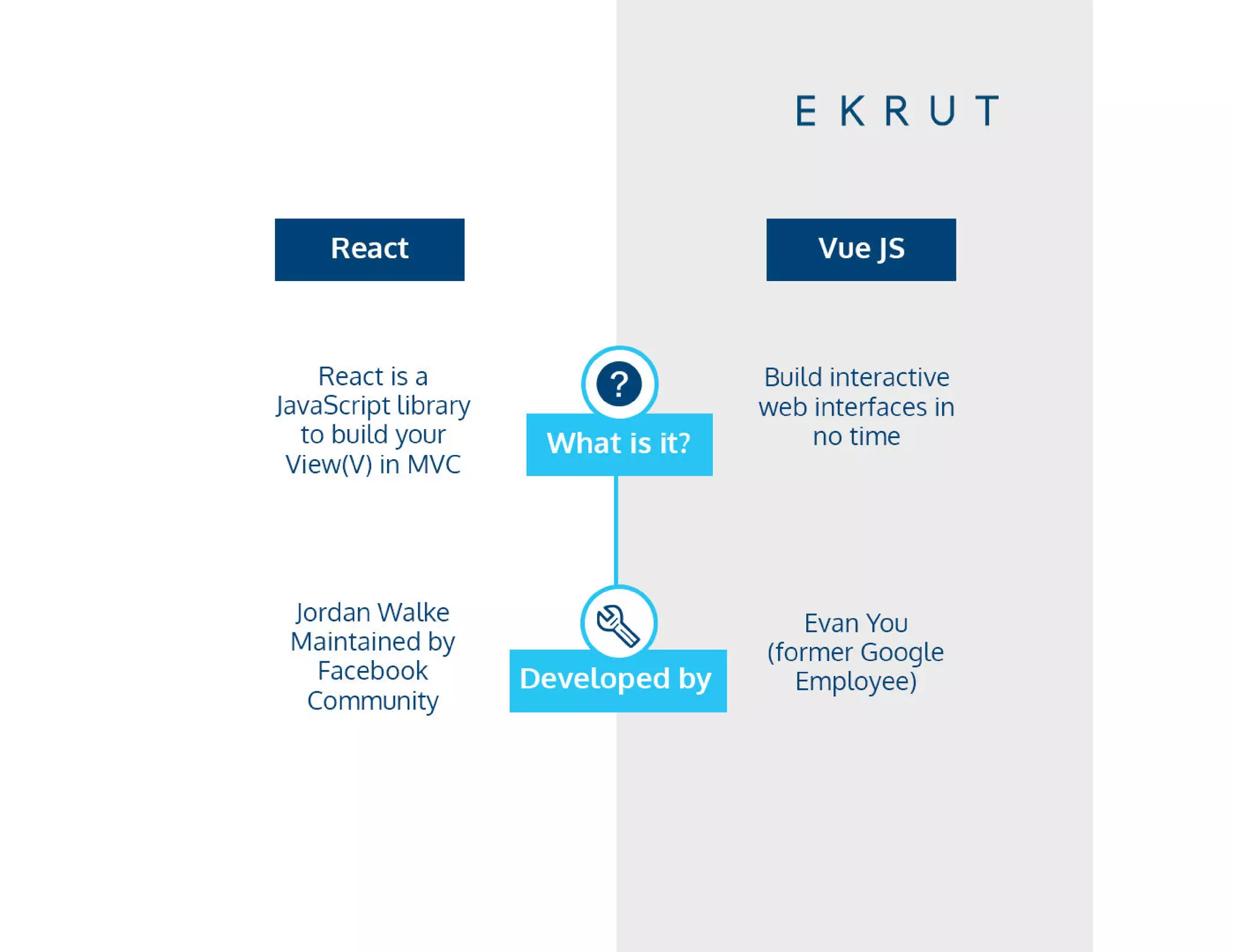 EKRUT

React

Vue JS

React is a JavaScript library to build your View(V) in MVC

?

What is it?

Build interactive web interfaces in no time

Jordan Walke Maintained by Facebook Community

Developed by

Evan You (former Google Employee)