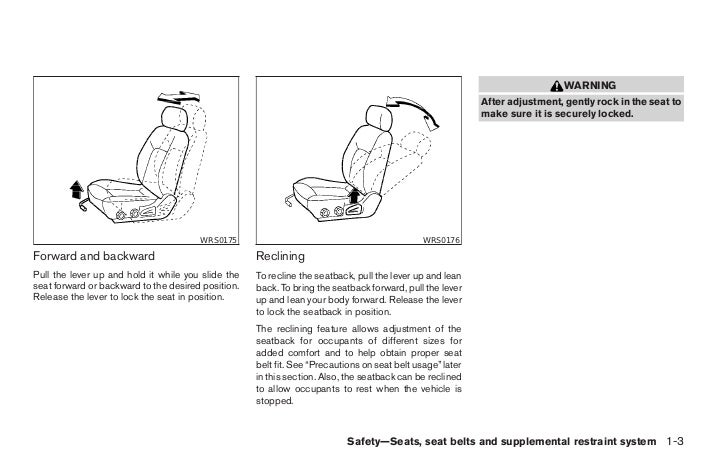 WRS0175

Forward and backward

Pull the lever up and hold it while you slide the seat forward or backward to the desired position. Release the lever to lock the seat in position.

WRS0176

Reclining

To recline the seatback, pull the lever up and lean back. To bring the seatback forward, pull the lever up and lean your body forward. Release the lever to lock the seatback in position.

The reclining feature allows adjustment of the seatback for occupants of different sizes for added comfort and to help obtain proper seat belt fit. See "Precautions on seat belt usage" later in this section. Also, the seatback can be reclined to allow occupants to rest when the vehicle is stopped.

WARNING

After adjustment, gently rock in the seat to make sure it is securely locked.

Safety—Seats, seat belts and supplemental restraint system 1-3