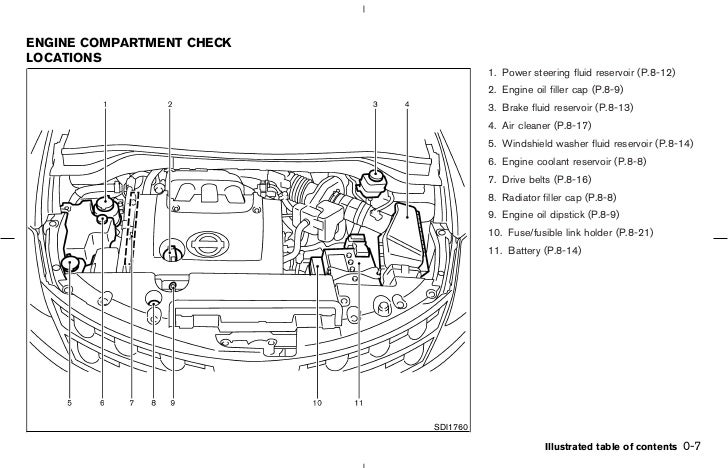 ENGINE COMPARTMENT CHECK LOCATIONS

1 2 3 4

5 6 7 8 9 10 11

SDI1760

1. Power steering fluid reservoir (P.8-12)
2. Engine oil filler cap (P.8-9)
3. Brake fluid reservoir (P.8-13)
4. Air cleaner (P.8-17)
5. Windshield washer fluid reservoir (P.8-14)
6. Engine coolant reservoir (P.8-8)
7. Drive belts (P.8-16)
8. Radiator filler cap (P.8-8)
9. Engine oil dipstick (P.8-9)
10. Fuse/fusible link holder (P.8-21)
11. Battery (P.8-14)

Illustrated table of contents 0-7