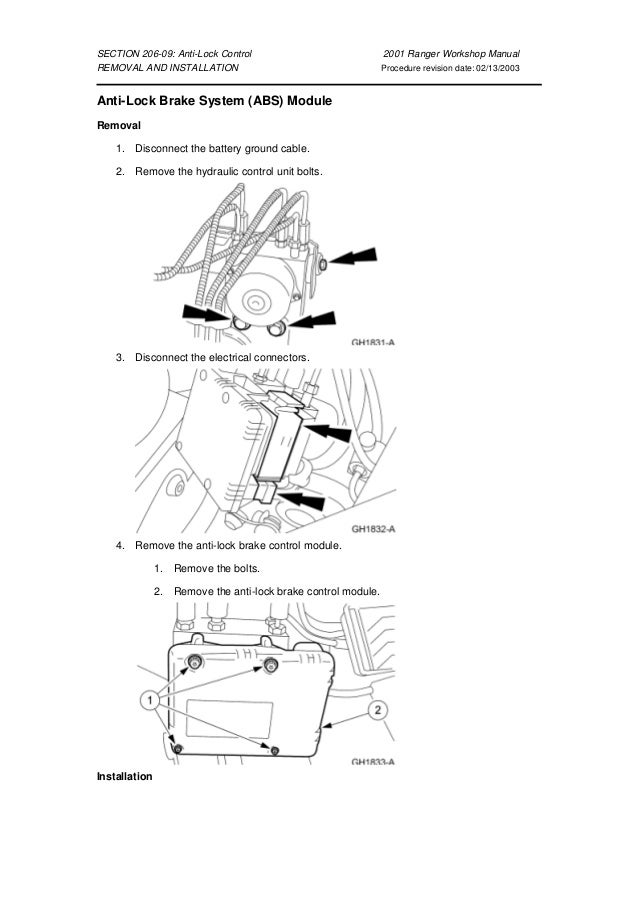 SECTION 206-09: Anti-Lock Control
REMOVAL AND INSTALLATION

2001 Ranger Workshop Manual
Procedure revision date: 02/13/2003

Anti-Lock Brake System (ABS) Module

Removal

1. Disconnect the battery ground cable.

2. Remove the hydraulic control unit bolts.

GH1831-A

3. Disconnect the electrical connectors.

GH1832-A

4. Remove the anti-lock brake control module.

1. Remove the bolts.

2. Remove the anti-lock brake control module.

1

2

GH1833-A

Installation