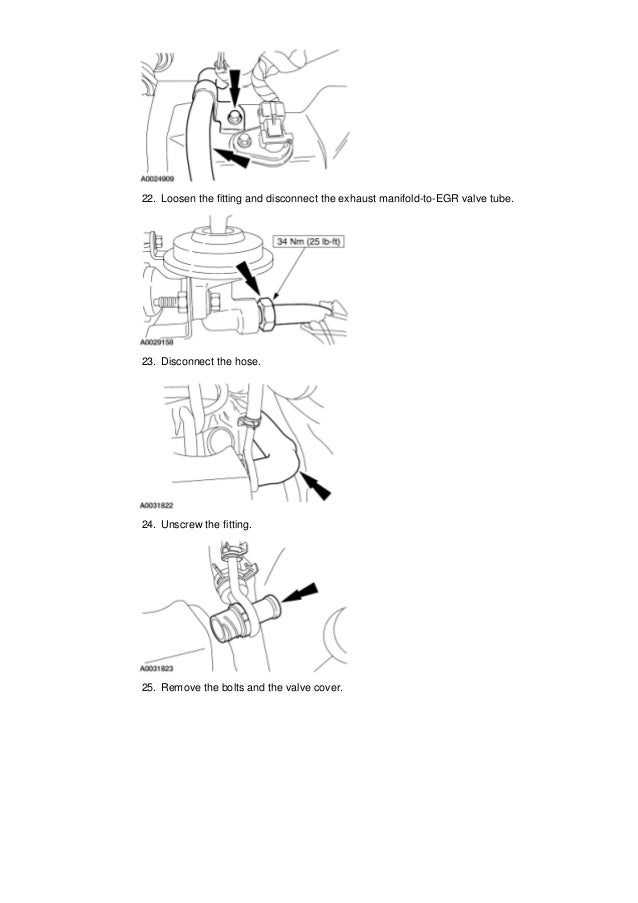 A0024909

22. Loosen the fitting and disconnect the exhaust manifold-to-EGR valve tube.

34 Nm (25 lb-ft)

A0029158

23. Disconnect the hose.

A0031822

24. Unscrew the fitting.

A0031823

25. Remove the bolts and the valve cover.