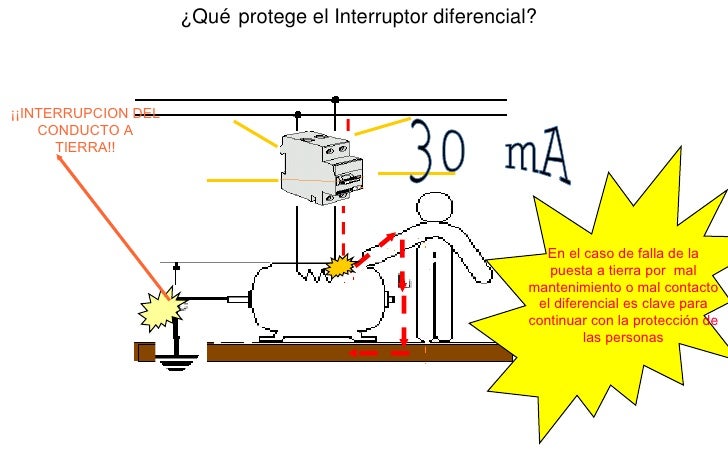 ¿Qué protege el Interruptor diferencial?

¡¡INTERRUPCION DEL CONDUCTO A TIERRA!!

30 mA

En el caso de falla de la puesta a tierra por mal mantenimiento o mal contacto el diferencial es clave para continuar con la protección de las personas