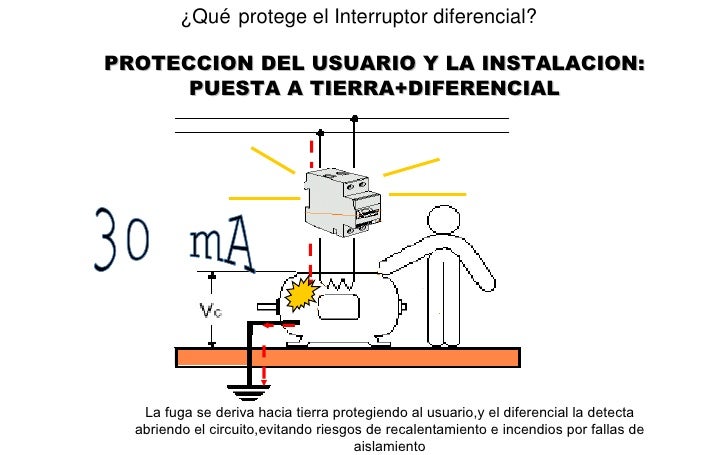 ¿Qué protege el Interruptor diferencial?

PROTECCION DEL USUARIO Y LA INSTALACION:
PUESTA A TIERRA+DIFERENCIAL

30 mA

Vc

La fuga se deriva hacia tierra protegiendo al usuario,y el diferencial la detecta abriendo el circuito,evitando riesgos de recalentamiento e incendios por fallas de aislamiento