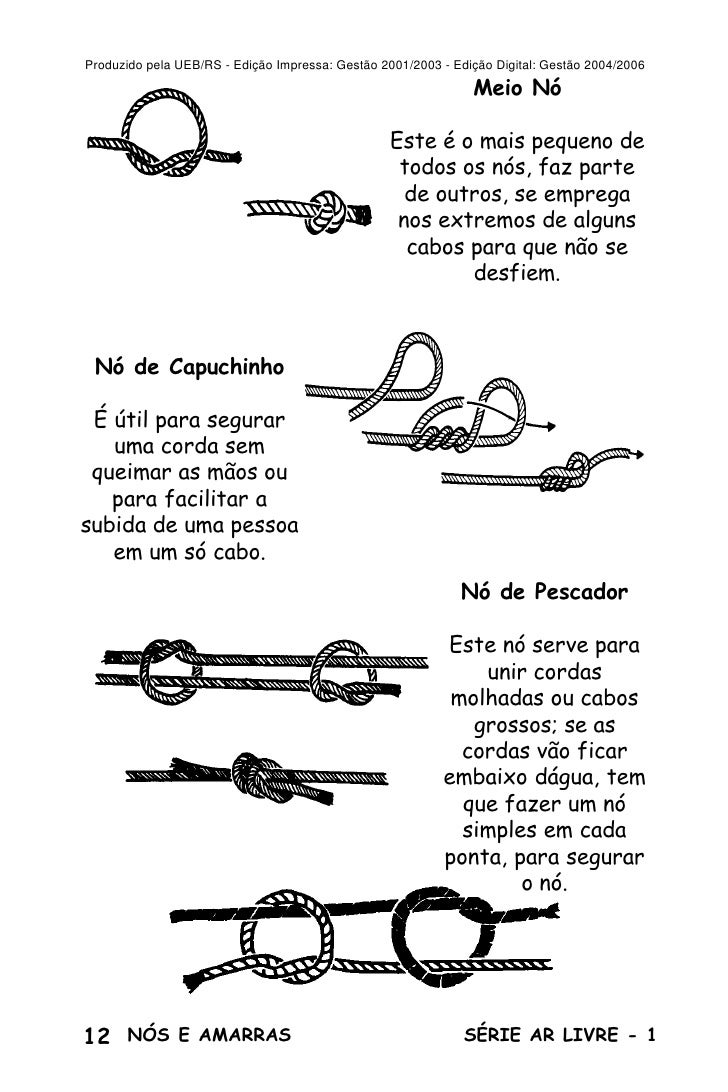 Produzido pela UEB/RS - Edição Impressa: Gestão 2001/2003 - Edição Digital: Gestão 2004/2006

Meio Nó

Este é o mais pequeno de todos os nós, faz parte de outros, se emprega nos extremos de alguns cabos para que não se desfiem.

Nó de Capuchinho

É útil para segurar uma corda sem queimar as mãos ou para facilitar a subida de uma pessoa em um só cabo.

Nó de Pescador

Este nó serve para unir cordas molhadas ou cabos grossos; se as cordas vão ficar embaixo dágua, tem que fazer um nó simples em cada ponta, para segurar o nó.

12 NÓS E AMARRAS

SÉRIE AR LIVRE - 1