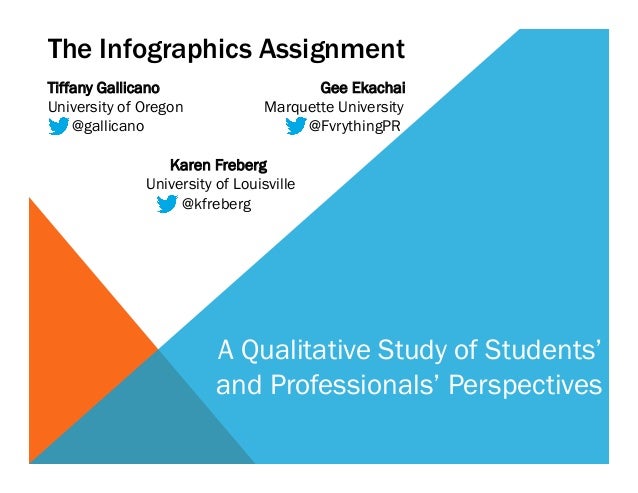 The Infographics Assignment

Tiffany Gallicano
University of Oregon
@gallicano

Gee Ekachai
Marquette University
@FvrythingPR

Karen Freberg
University of Louisville
@kfreberg

A Qualitative Study of Students' and Professionals' Perspectives