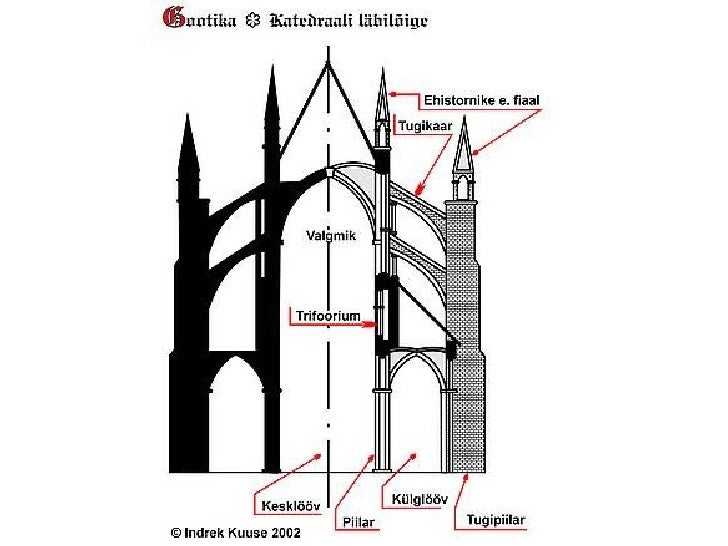 Gootika ✽ Katedraali läbilõige

Ehistornike e. fiaal

Tugikaar

Valgmik

Trifoorium

Kesklööv

Piilar

Külglööv

Tugipiilar

© Indrek Kuuse 2002