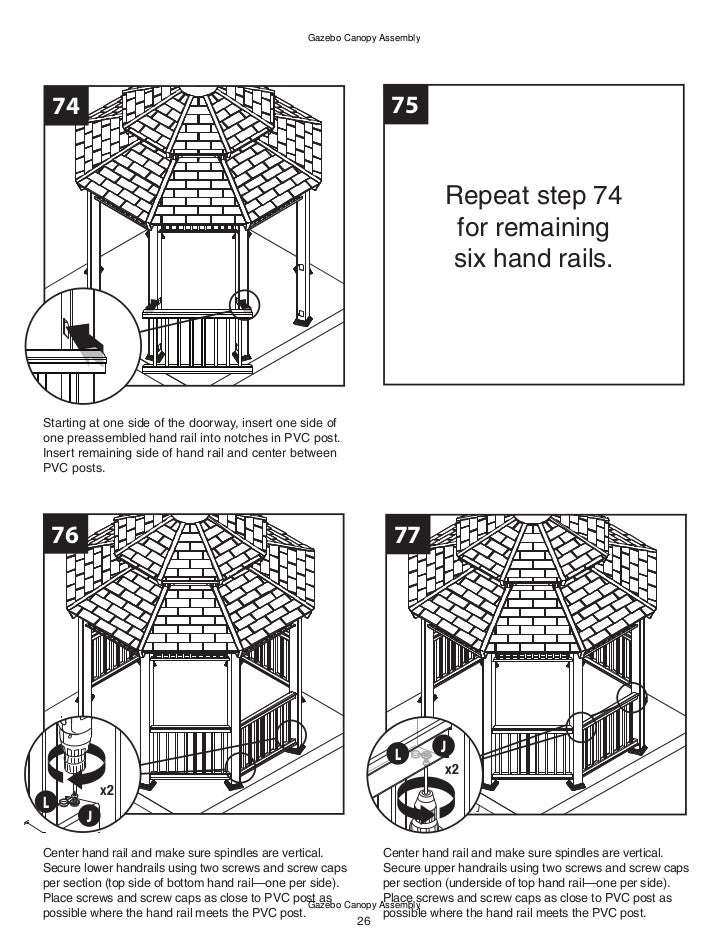 Gazebo Canopy Assembly

74

Starting at one side of the doorway, insert one side of one preassembled hand rail into notches in PVC post. Insert remaining side of hand rail and center between PVC posts.

75

Repeat step 74 for remaining six hand rails.

76

x2

L J

Center hand rail and make sure spindles are vertical. Secure lower handrails using two screws and screw caps per section (top side of bottom hand rail—one per side). Place screws and screw caps as close to PVC post as possible where the hand rail meets the PVC post.

77

L J

x2

Center hand rail and make sure spindles are vertical. Secure upper handrails using two screws and screw caps per section (underside of top hand rail—one per side). Place screws and screw caps as close to PVC post as possible where the hand rail meets the PVC post.

Gazebo Canopy Assembly
26