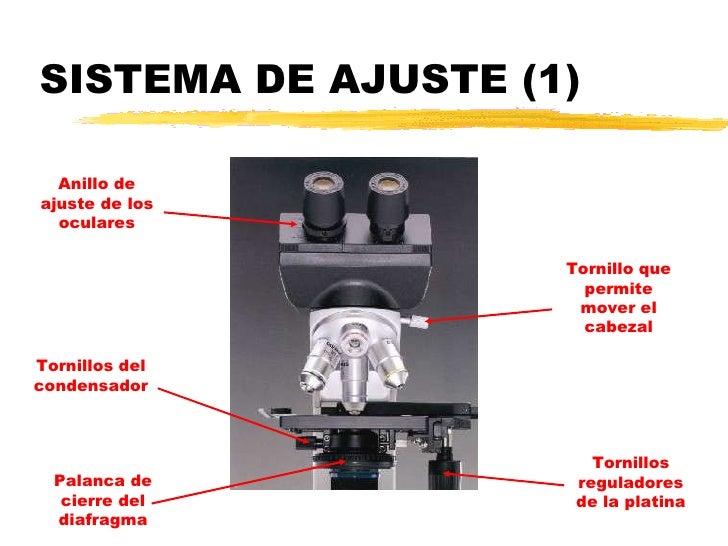 SISTEMA DE AJUSTE (1)

Anillo de ajuste de los oculares

Tornillo que permite mover el cabezal

Tornillos del condensador

Palanca de cierre del diafragma

Tornillos reguladores de la platina