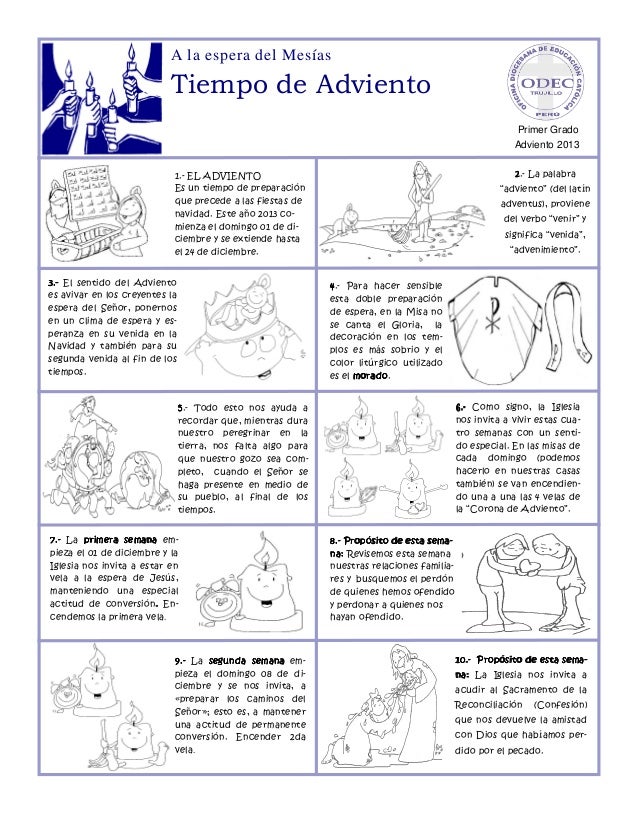 A la espera del Mesías
Tiempo de Adviento

OFICINA DIOCESANA DE EDUCACIÓN CATÓLICA
ODEC
TRUJILLO
PERÚ

Primer Grado
Adviento 2013

1.- EL ADVIENTO
Es un tiempo de preparación que precede a las fiestas de navidad. Este año 2013 comienza el domingo 01 de diciembre y se extiende hasta el 24 de diciembre.

2.- La palabra "adviento" (del latín adventus), proviene del verbo "venir" y significa "venida", "advenimiento".

3.- El sentido del Adviento es avivar en los creyentes la espera del Señor, ponernos en un clima de espera y esperanza en su venida en la Navidad y también para su segunda venida al fin de los tiempos.

4.- Para hacer sensible esta doble preparación de espera, en la Misa no se canta el Gloria, la decoración en los templos es más sobrio y el color litúrgico utilizado es el morado.

5.- Todo esto nos ayuda a recordar que, mientras dura nuestro peregrinar en la tierra, nos falta algo para que nuestro gozo sea completo, cuando el Señor se haga presente en medio de su pueblo, al final de los tiempos.

6.- Como signo, la Iglesia nos invita a vivir estas cuatro semanas con un sentido especial. En las misas de cada domingo (podemos hacerlo en nuestras casas también) se van encendiendo una a una las 4 velas de la "Corona de Adviento".

7.- La primera semana empieza el 01 de diciembre y la Iglesia nos invita a estar en vela a la espera de Jesús, manteniendo una especial actitud de conversión. Encendemos la primera vela.

8.- Propósito de esta semana: Revisemos esta semana nuestras relaciones familiares y busquemos el perdón de quienes hemos ofendido y perdonar a quienes nos hayan ofendido.

9.- La segunda semana empieza el domingo 08 de diciembre y se nos invita, a «preparar los caminos del Señor»; esto es, a mantener una actitud de permanente conversión. Encender 2da vela.

10.- Propósito de esta semana: La Iglesia nos invita a acudir al Sacramento de la Reconciliación (Confesión) que nos devuelve la amistad con Dios que habíamos perdido por el pecado.