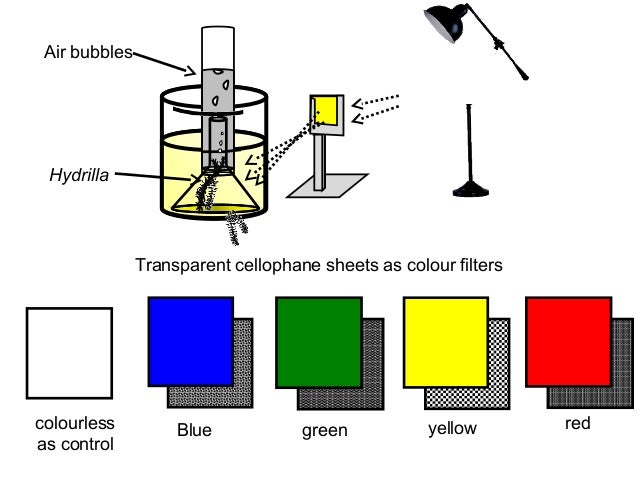 Air bubbles

Hydrilla

Transparent cellophane sheets as colour filters

colourless as control

Blue

green

yellow

red