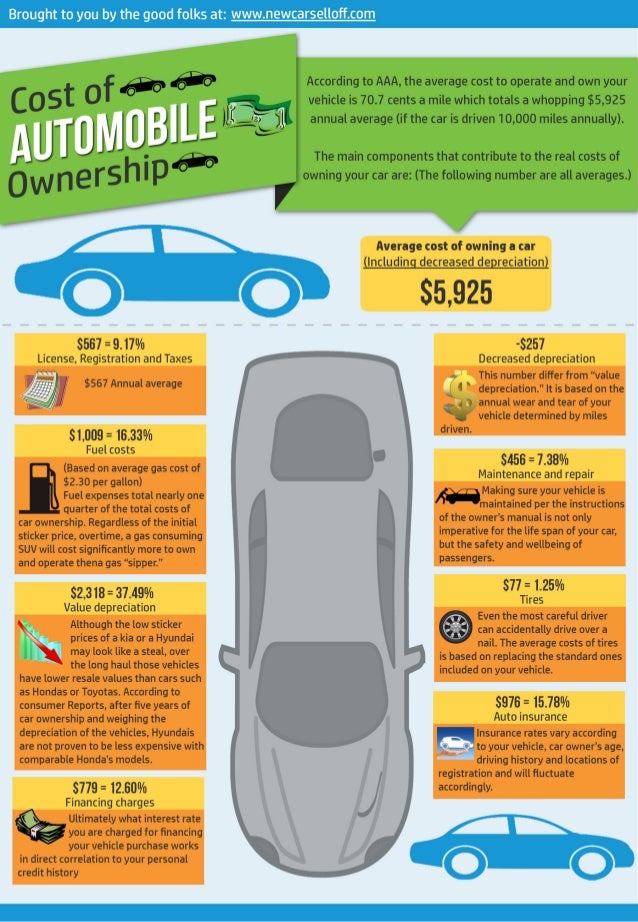 Brought to you by the good folks at: www.newcarselloff.com

Cost of AUTOMOBILE Ownership

According to AAA, the average cost to operate and own your vehicle is 70.7 cents a mile which totals a whopping $5,925 annual average (if the car is driven 10,000 miles annually).

The main components that contribute to the real costs of owning your car are: (The following number are all averages.)

Average cost of owning a car (Including decreased depreciation)
$5,925

$567 = 9.17%
License, Registration and Taxes
$567 Annual average

$1,009 = 16.33%
Fuel costs
(Based on average gas cost of $2.30 per gallon)
Fuel expenses total nearly one quarter of the total costs of car ownership. Regardless of the initial sticker price, overtime, a gas consuming SUV will cost significantly more to own and operate thena gas "sipper."

$2,318 = 37.49%
Value depreciation
Although the low sticker prices of a kia or a Hyundai may look like a steal, over the long haul those vehicles have lower resale values than cars such as Hondas or Toyotas. According to consumer Reports, after five years of car ownership and weighing the depreciation of the vehicles, Hyundais are not proven to be less expensive with comparable Honda's models.

$779 = 12.60%
Financing charges
Ultimately what interest rate you are charged for financing your vehicle purchase works in direct correlation to your personal credit history

-$257
Decreased depreciation
This number differ from "value depreciation." It is based on the annual wear and tear of your vehicle determined by miles driven.

$456 = 7.38%
Maintenance and repair
Making sure your vehicle is maintained per the instructions of the owner's manual is not only imperative for the life span of your car, but the safety and wellbeing of passengers.

$77 = 1.25%
Tires
Even the most careful driver can accidentally drive over a nail. The average costs of tires is based on replacing the standard ones included on your vehicle.

$976 = 15.78%
Auto insurance
Insurance rates vary according to your vehicle, car owner's age, driving history and locations of registration and will fluctuate accordingly.