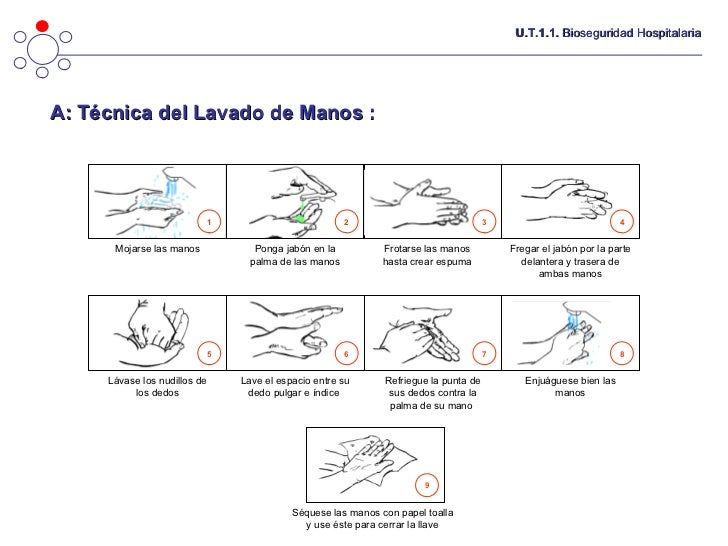 U.T.1.1. Bioseguridad Hospitalaria

A: Técnica del Lavado de Manos :

1
Mojarse las manos

2
Ponga jabón en la palma de las manos

3
Frotarse las manos hasta crear espuma

4
Fregar el jabón por la parte delantera y trasera de ambas manos

5
Lávase los nudillos de los dedos

6
Lave el espacio entre su dedo pulgar e índice

7
Refriegue la punta de sus dedos contra la palma de su mano

8
Enjuáguese bien las manos

9
Séquese las manos con papel toalla y use éste para cerrar la llave