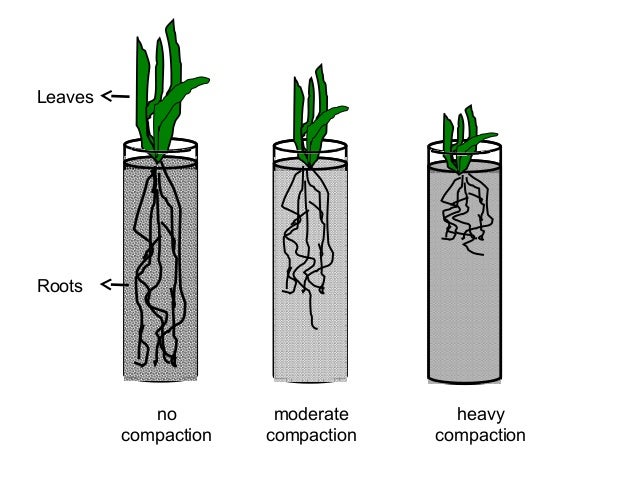 Leaves

Roots

no compaction

moderate compaction

heavy compaction