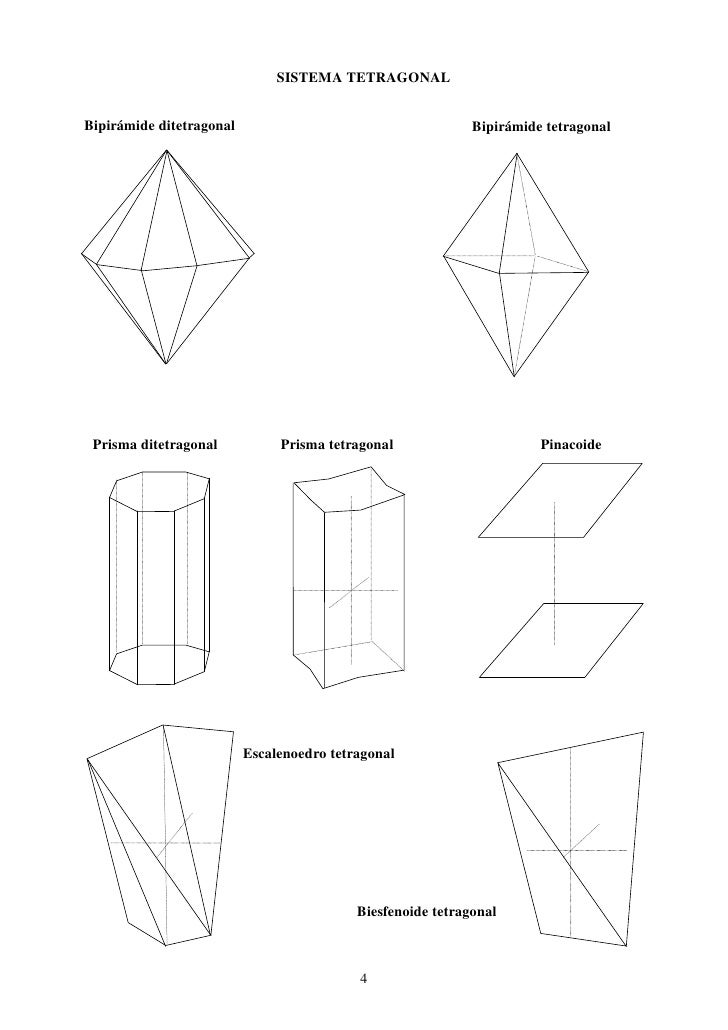 SISTEMA TETRAGONAL

Bipirámide ditetragonal

Bipirámide tetragonal

Prisma ditetragonal

Prisma tetragonal

Pinacoide

Escalenoedro tetragonal

Biesfenoide tetragonal

4